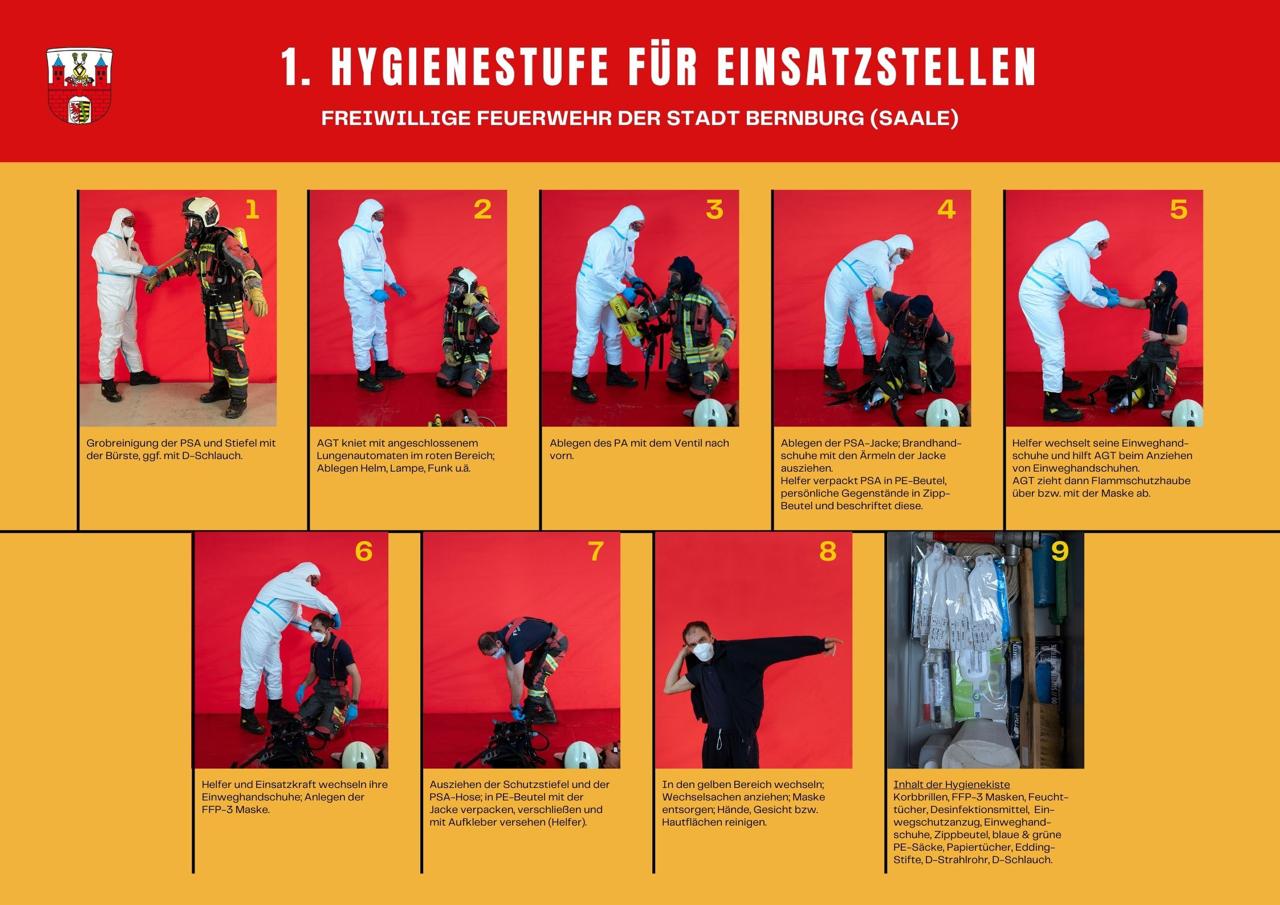 1. HYGIENESTUFE FÜR EINSATZSTELLEN

FREIWILLIGE FEUERWEHR DER STADT BERNBURG (SAALE)

1

Grobreinigung der PSA und Stiefel mit der Bürste, ggf. mit D-Schlauch.

2

AGT kniet mit angeschlossenem Lungenautomaten im roten Bereich; Ablegen Helm, Lampe, Funk u.ä.

3

Ablegen des PA mit dem Ventil nach vorn.

4

Ablegen der PSA-Jacke; Brandhandschuhe mit den Ärmeln der Jacke ausziehen.
Helfer verpackt PSA in PE-Beutel, persönliche Gegenstände in Zipp-Beutel und beschriftet diese.

5

Helfer wechselt seine Einweghandschuhe und hilft AGT beim Anziehen von Einweghandschuhen.
AGT zieht dann Flammschutzhaube über bzw. mit der Maske ab.

6

Helfer und Einsatzkraft wechseln ihre Einweghandschuhe; Anlegen der FFP-3 Maske.

7

Ausziehen der Schutzstiefel und der PSA-Hose; in PE-Beutel mit der Jacke verpacken, verschließen und mit Aufkleber versehen (Helfer).

8

In den gelben Bereich wechseln; Wechselsachen anziehen; Maske entsorgen; Hände, Gesicht bzw. Hautflächen reinigen.

9

Inhalt der Hygienekiste
Korbbrillen, FFP-3 Masken, Feuchttücher, Desinfektionsmittel, Einwegschutzanzug, Einweghandschuhe, Zippbeutel, blaue & grüne PE-Säcke, Papiertücher, Edding-Stifte, D-Strahlrohr, D-Schlauch.